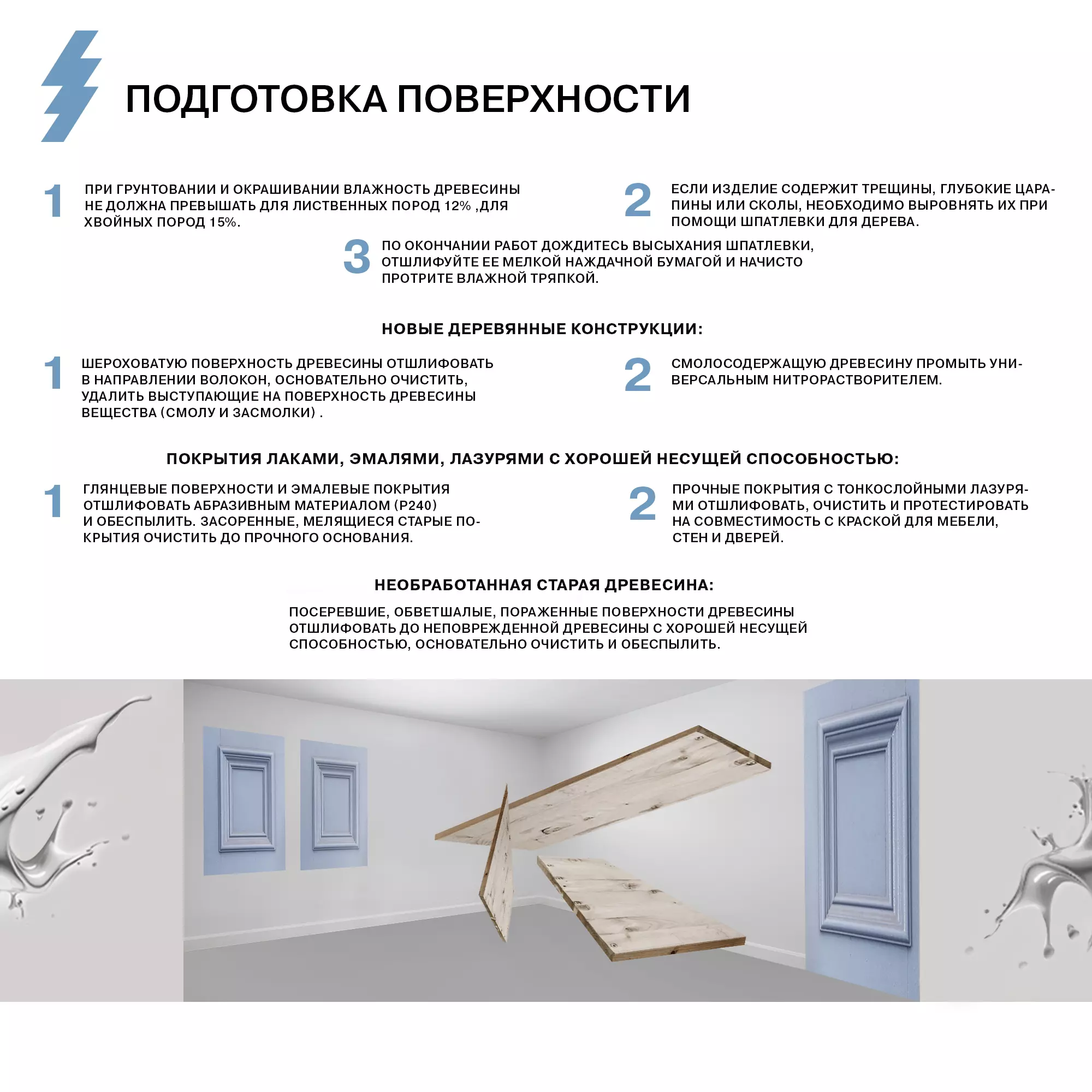 ПОДГОТОВКА ПОВЕРХНОСТИ

1 ПРИ ГРУНТОВАНИИ И ОКРАШИВАНИИ ВЛАЖНОСТЬ ДРЕВЕСИНЫ НЕ ДОЛЖНА ПРЕВЫШАТЬ ДЛЯ ЛИСТВЕННЫХ ПОРОД 12% ,ДЛЯ ХВОЙНЫХ ПОРОД 15%.

2 ЕСЛИ ИЗДЕЛИЕ СОДЕРЖИТ ТРЕЩИНЫ, ГЛУБОКИЕ ЦАРАПИНЫ ИЛИ СКОЛЫ, НЕОБХОДИМО ВЫРОВНЯТЬ ИХ ПРИ ПОМОЩИ ШПАТЛЕВКИ ДЛЯ ДЕРЕВА.

3 ПО ОКОНЧАНИИ РАБОТ ДОЖДИТЕСЬ ВЫСЫХАНИЯ ШПАТЛЕВКИ, ОТШЛИФУЙТЕ ЕЕ МЕЛКОЙ НАЖДАЧНОЙ БУМАГОЙ И НАЧИСТО ПРОТРИТЕ ВЛАЖНОЙ ТРЯПКОЙ.

НОВЫЕ ДЕРЕВЯННЫЕ КОНСТРУКЦИИ:

1 ШЕРОХОВАТУЮ ПОВЕРХНОСТЬ ДРЕВЕСИНЫ ОТШЛИФОВАТЬ В НАПРАВЛЕНИИ ВОЛОКОН, ОСНОВАТЕЛЬНО ОЧИСТИТЬ, УДАЛИТЬ ВЫСТУПАЮЩИЕ НА ПОВЕРХНОСТЬ ДРЕВЕСИНЫ ВЕЩЕСТВА (СМОЛУ И ЗАСМОЛКИ) .

2 СМОЛОСОДЕРЖАЩУЮ ДРЕВЕСИНУ ПРОМЫТЬ УНИВЕРСАЛЬНЫМ НИТРОРАСТВОРИТЕЛЕМ.

ПОКРЫТИЯ ЛАКАМИ, ЭМАЛЯМИ, ЛАЗУРЯМИ С ХОРОШЕЙ НЕСУЩЕЙ СПОСОБНОСТЬЮ:

1 ГЛЯНЦЕВЫЕ ПОВЕРХНОСТИ И ЭМАЛЕВЫЕ ПОКРЫТИЯ ОТШЛИФОВАТЬ АБРАЗИВНЫМ МАТЕРИАЛОМ (Р240) И ОБЕСПЫЛИТЬ. ЗАСОРЕННЫЕ, МЕЛЯЩИЕСЯ СТАРЫЕ ПОКРЫТИЯ ОЧИСТИТЬ ДО ПРОЧНОГО ОСНОВАНИЯ.

2 ПРОЧНЫЕ ПОКРЫТИЯ С ТОНКОСЛОЙНЫМИ ЛАЗУРЯМИ ОТШЛИФОВАТЬ, ОЧИСТИТЬ И ПРОТЕСТИРОВАТЬ НА СОВМЕСТИМОСТЬ С КРАСКОЙ ДЛЯ МЕБЕЛИ, СТЕН И ДВЕРЕЙ.

НЕОБРАБОТАННАЯ СТАРАЯ ДРЕВЕСИНА:

ПОСЕРЕВШИЕ, ОБВЕТШАЛЫЕ, ПОРАЖЕННЫЕ ПОВЕРХНОСТИ ДРЕВЕСИНЫ ОТШЛИФОВАТЬ ДО НЕПОВРЕЖДЕННОЙ ДРЕВЕСИНЫ С ХОРОШЕЙ НЕСУЩЕЙ СПОСОБНОСТЬЮ, ОСНОВАТЕЛЬНО ОЧИСТИТЬ И ОБЕСПЫЛИТЬ.