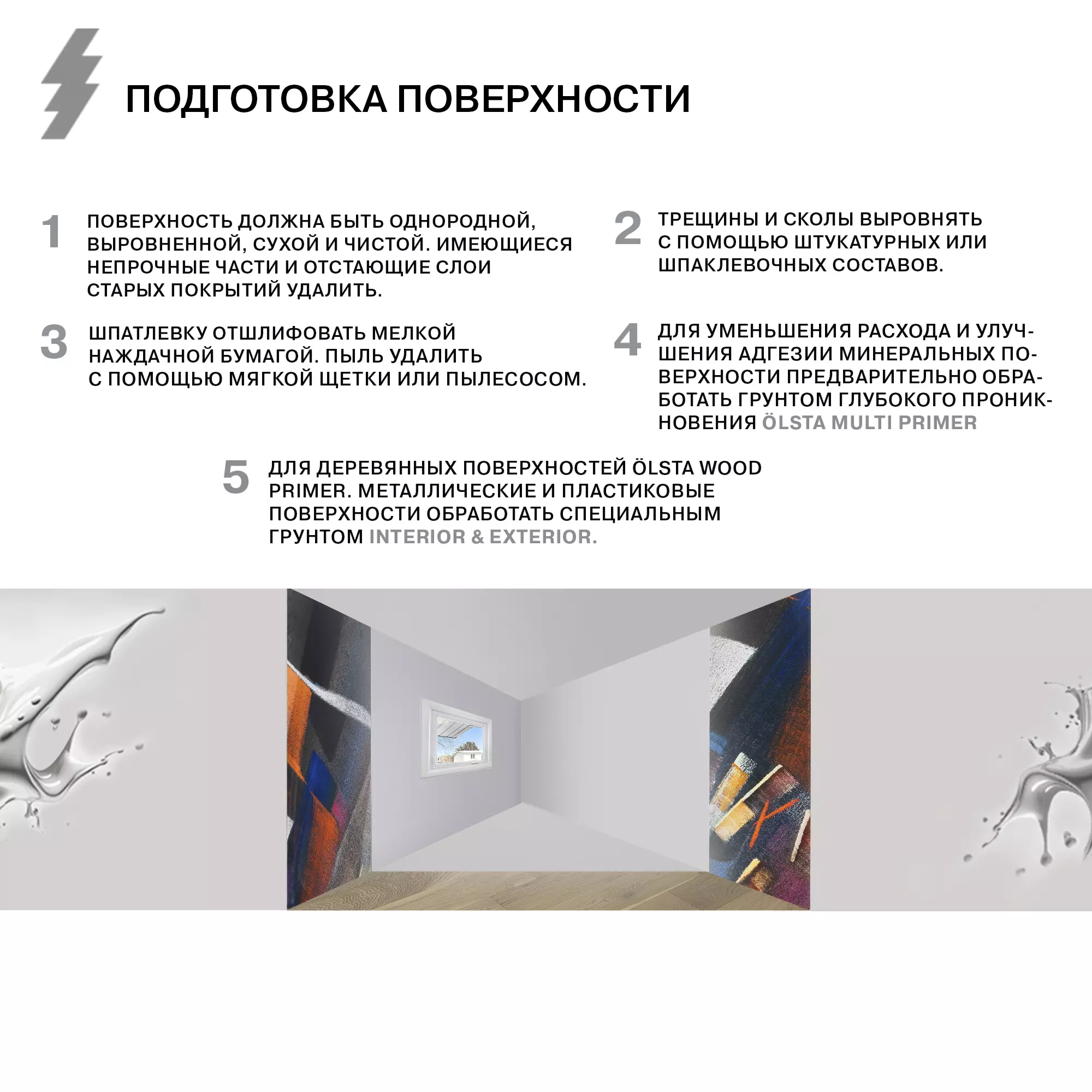 ПОДГОТОВКА ПОВЕРХНОСТИ

1 ПОВЕРХНОСТЬ ДОЛЖНА БЫТЬ ОДНОРОДНОЙ, ВЫРОВНЕННОЙ, СУХОЙ И ЧИСТОЙ. ИМЕЮЩИЕСЯ НЕПРОЧНЫЕ ЧАСТИ И ОТСТАЮЩИЕ СЛОИ СТАРЫХ ПОКРЫТИЙ УДАЛИТЬ.

2 ТРЕЩИНЫ И СКОЛЫ ВЫРОВНЯТЬ С ПОМОЩЬЮ ШТУКАТУРНЫХ ИЛИ ШПАКЛЕВОЧНЫХ СОСТАВОВ.

3 ШПАТЛЕВКУ ОТШЛИФОВАТЬ МЕЛКОЙ НАЖДАЧНОЙ БУМАГОЙ. ПЫЛЬ УДАЛИТЬ С ПОМОЩЬЮ МЯГКОЙ ЩЕТКИ ИЛИ ПЫЛЕСОСОМ.

4 ДЛЯ УМЕНЬШЕНИЯ РАСХОДА И УЛУЧШЕНИЯ АДГЕЗИИ МИНЕРАЛЬНЫХ ПОВЕРХНОСТИ ПРЕДВАРИТЕЛЬНО ОБРАБОТАТЬ ГРУНТОМ ГЛУБОКОГО ПРОНИКНОВЕНИЯ ÖLSTA MULTI PRIMER

5 ДЛЯ ДЕРЕВЯННЫХ ПОВЕРХНОСТЕЙ ÖLSTA WOOD PRIMER. МЕТАЛЛИЧЕСКИЕ И ПЛАСТИКОВЫЕ ПОВЕРХНОСТИ ОБРАБОТАТЬ СПЕЦИАЛЬНЫМ ГРУНТОМ INTERIOR & EXTERIOR.