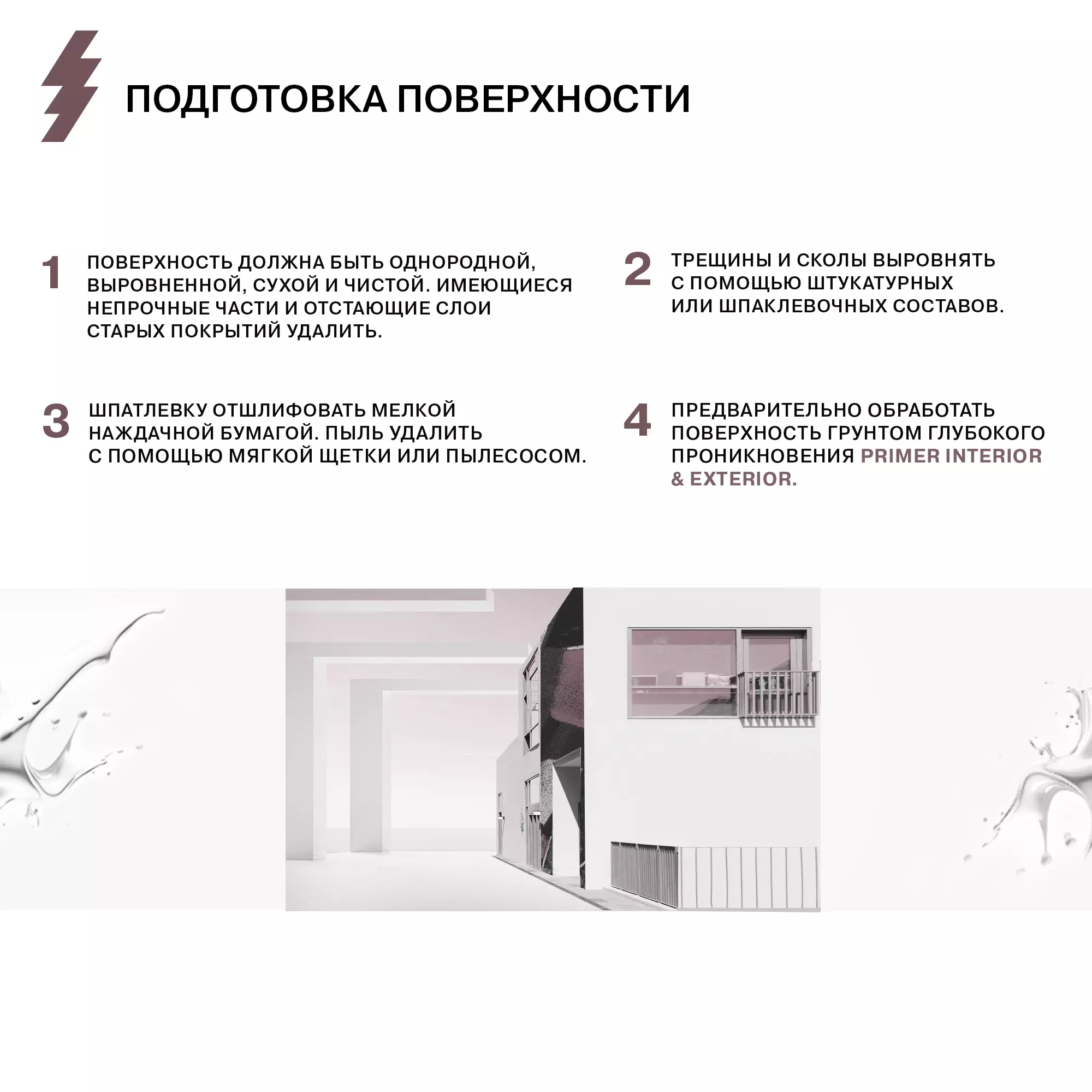 ПОДГОТОВКА ПОВЕРХНОСТИ

1 ПОВЕРХНОСТЬ ДОЛЖНА БЫТЬ ОДНОРОДНОЙ, ВЫРОВНЕННОЙ, СУХОЙ И ЧИСТОЙ. ИМЕЮЩИЕСЯ НЕПРОЧНЫЕ ЧАСТИ И ОТСТАЮЩИЕ СЛОИ СТАРЫХ ПОКРЫТИЙ УДАЛИТЬ.

2 ТРЕЩИНЫ И СКОЛЫ ВЫРОВНЯТЬ С ПОМОЩЬЮ ШТУКАТУРНЫХ ИЛИ ШПАКЛЕВОЧНЫХ СОСТАВОВ.

3 ШПАТЛЕВКУ ОТШЛИФОВАТЬ МЕЛКОЙ НАЖДАЧНОЙ БУМАГОЙ. ПЫЛЬ УДАЛИТЬ С ПОМОЩЬЮ МЯГКОЙ ЩЕТКИ ИЛИ ПЫЛЕСОСОМ.

4 ПРЕДВАРИТЕЛЬНО ОБРАБОТАТЬ ПОВЕРХНОСТЬ ГРУНТОМ ГЛУБОКОГО ПРОНИКНОВЕНИЯ PRIMER INTERIOR & EXTERIOR.